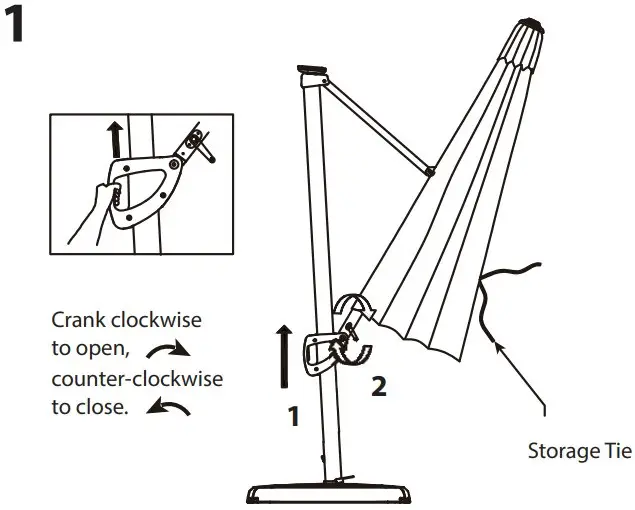 1

Crank clockwise to open, counter-clockwise to close.

1

2

Storage Tie