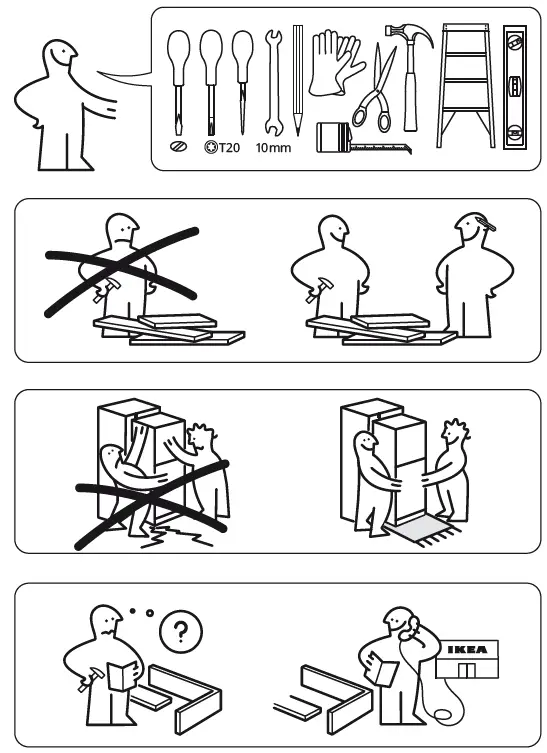 T20
10mm
?
IKEA