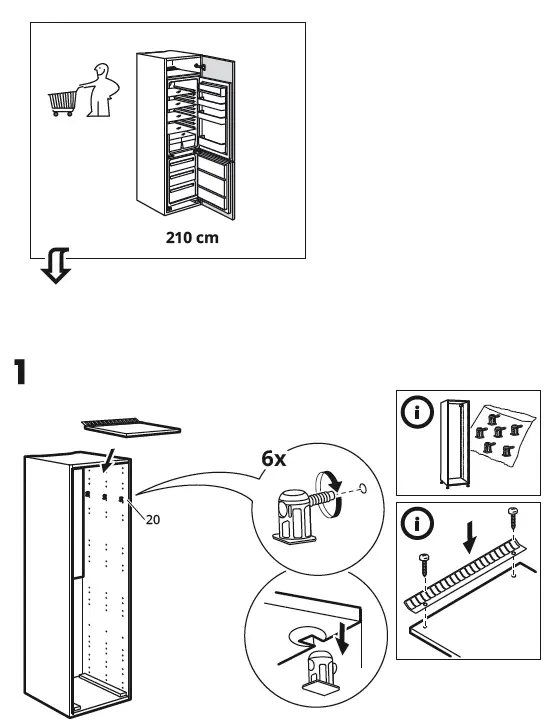 210 cm

1

6x

20

i

i