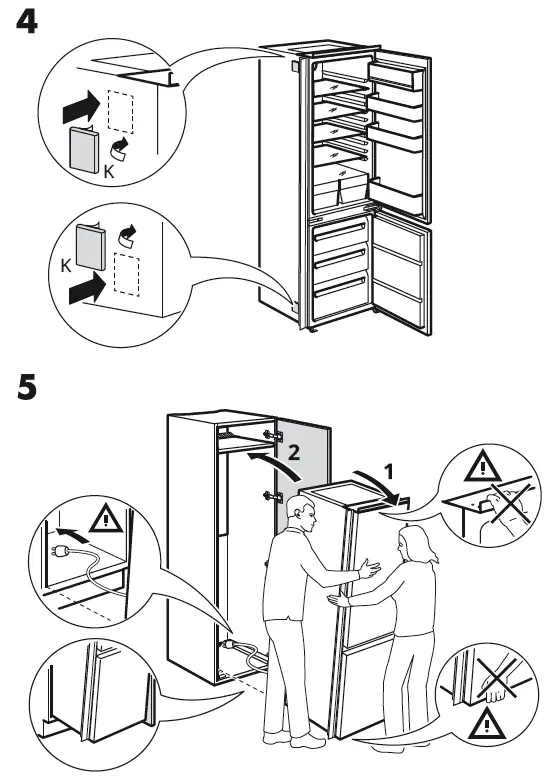 4

K

K

5

2

1