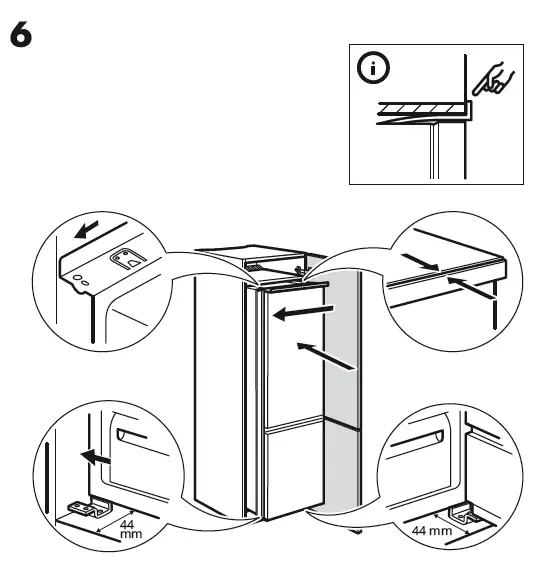 6

i

44 mm

44 mm