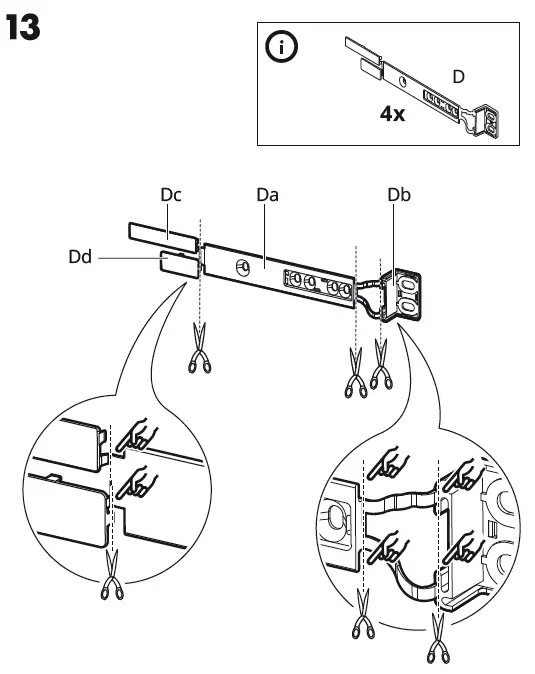 13

i

D

4x

Dc

Da

Db

Dd