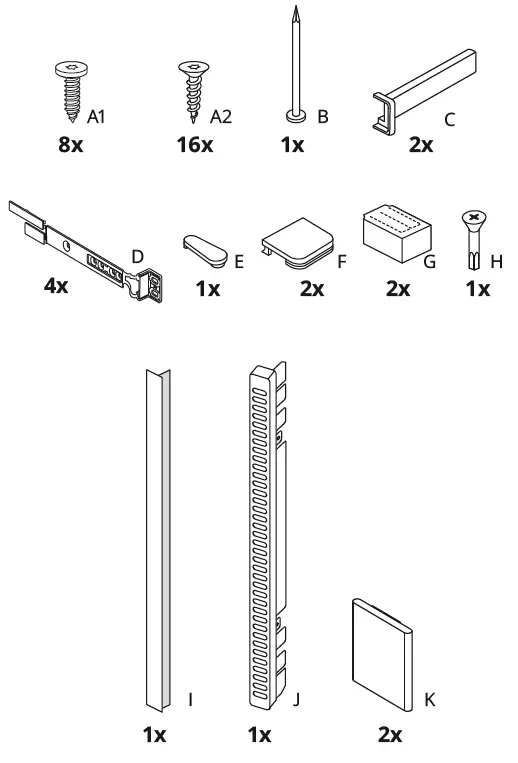 A1
8x

A2
16x

B
1x

C
2x

D
4x

E
1x

F
2x

G
2x

H
1x

I
1x

J
1x

K
2x