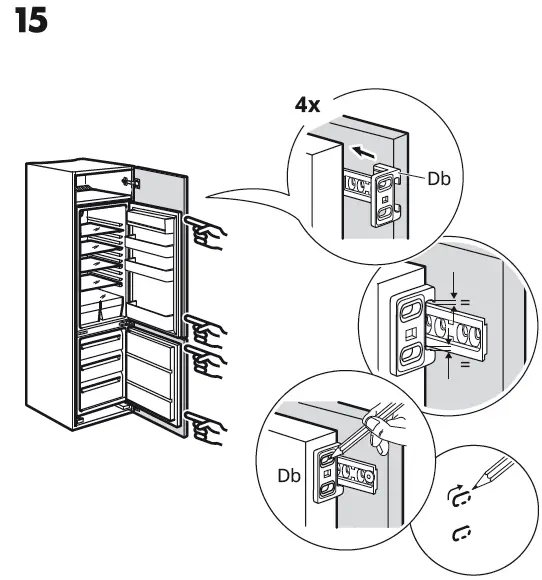 15

4x

Db

=

=

Db