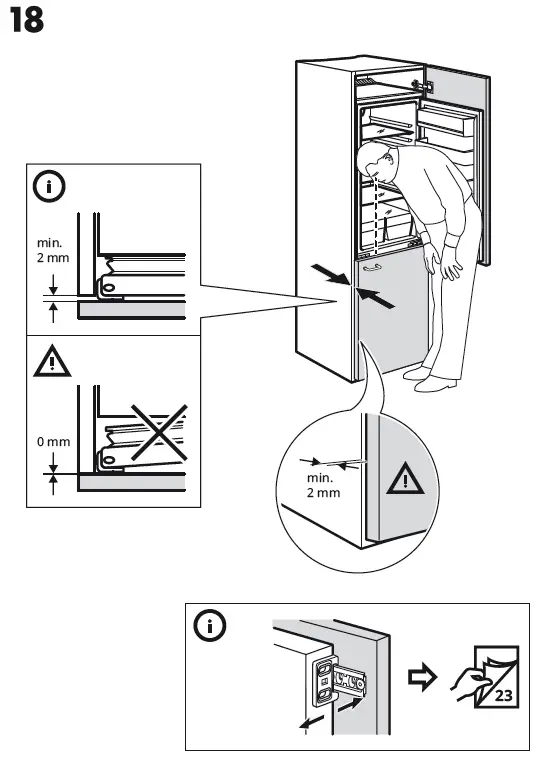 18

min.
2 mm

0 mm

min.
2 mm

23