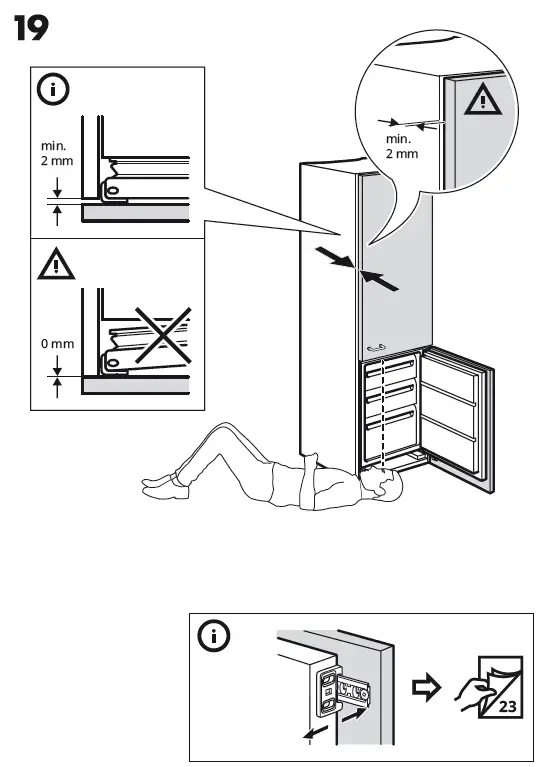 19

min.
2 mm

0 mm

min.
2 mm

23