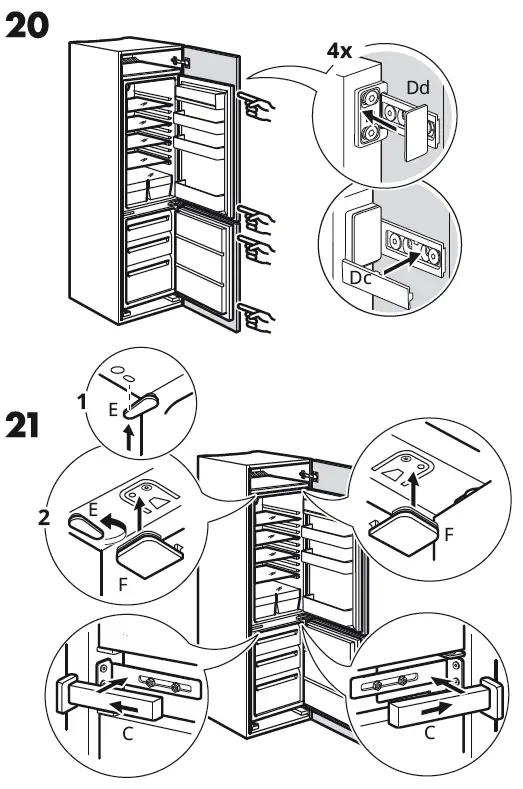 20

4x

Dd

Dc

21

1

E

2

E

F

F

C

C