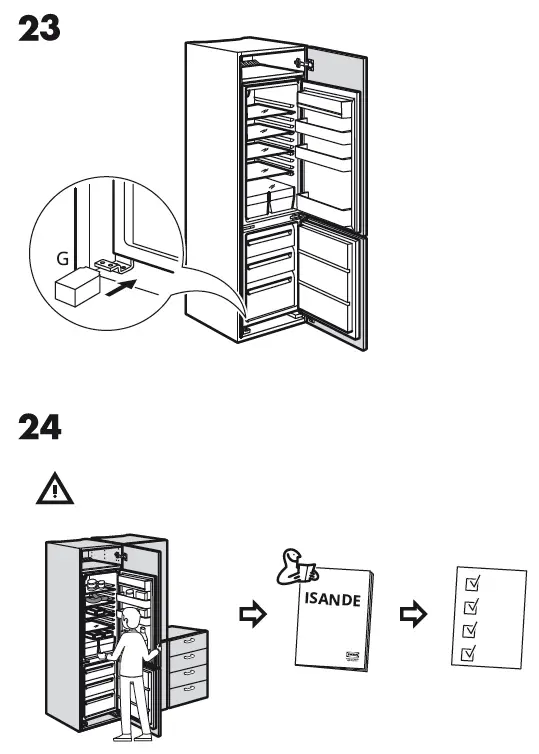 23

G

24

ISANDE