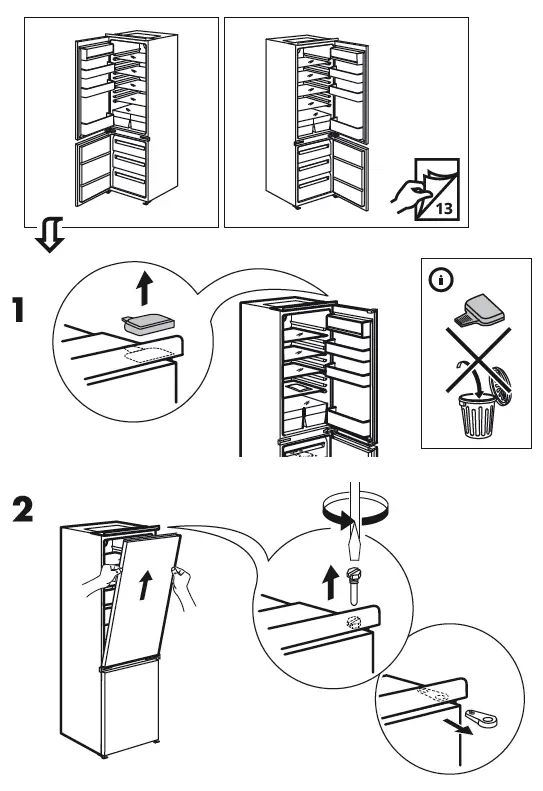 13

1

i

2