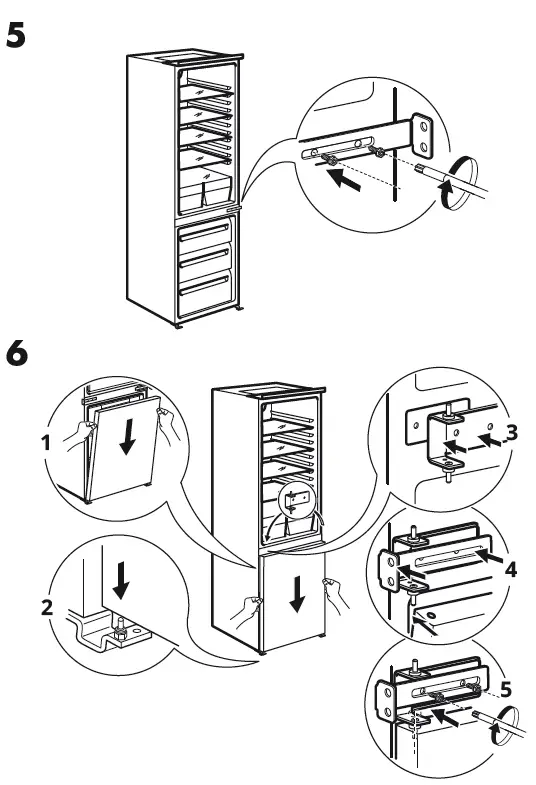 5

6

1

2

3

4

5