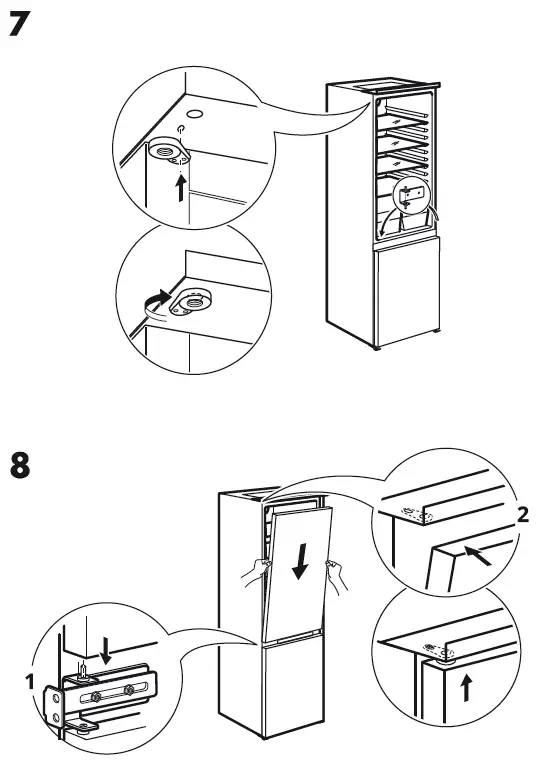 7

8

2

1