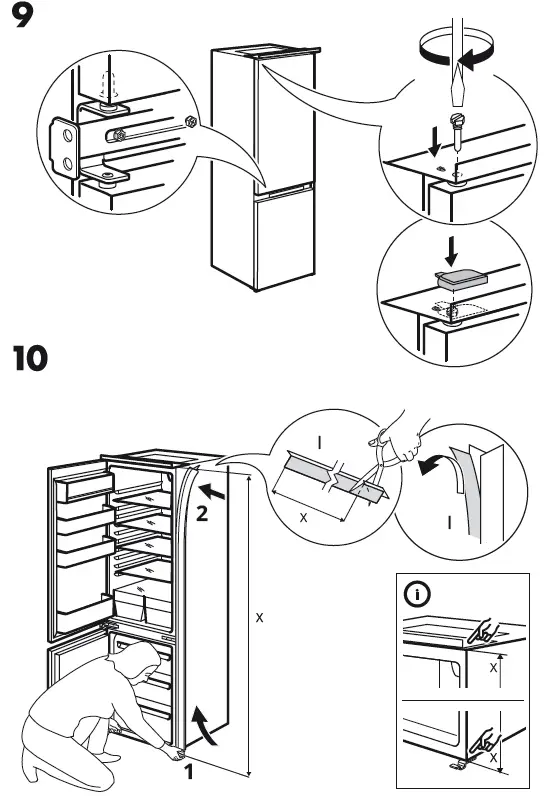 9

10

I

X

I

2

X

1

i

X

X