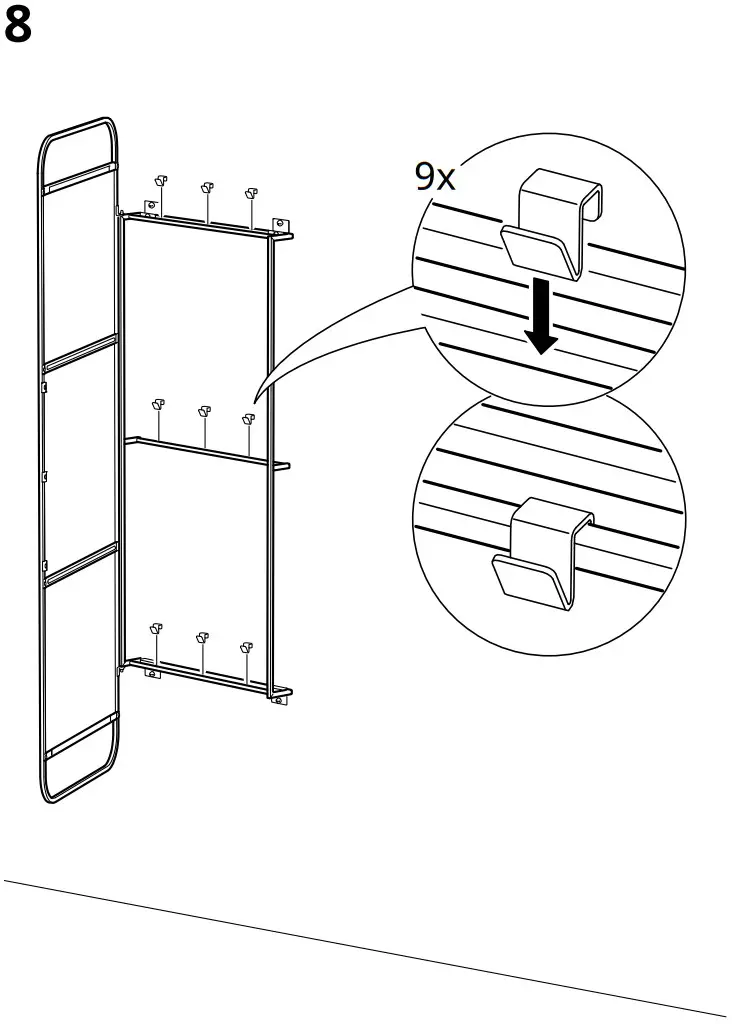 8

9x