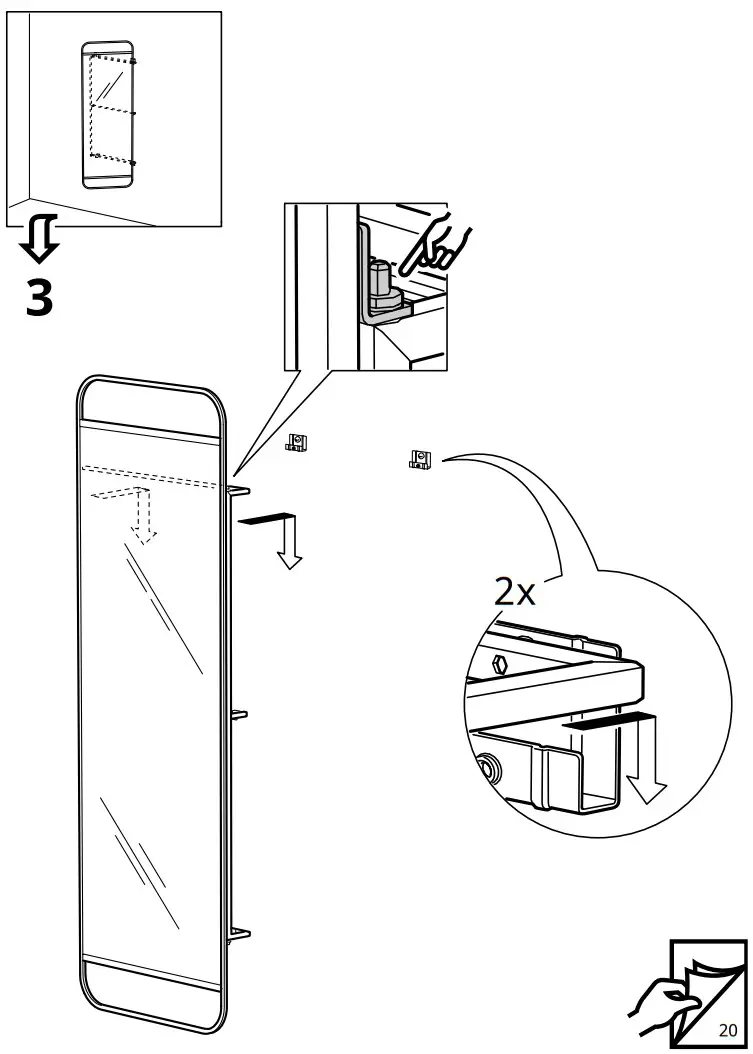 3

2x

20