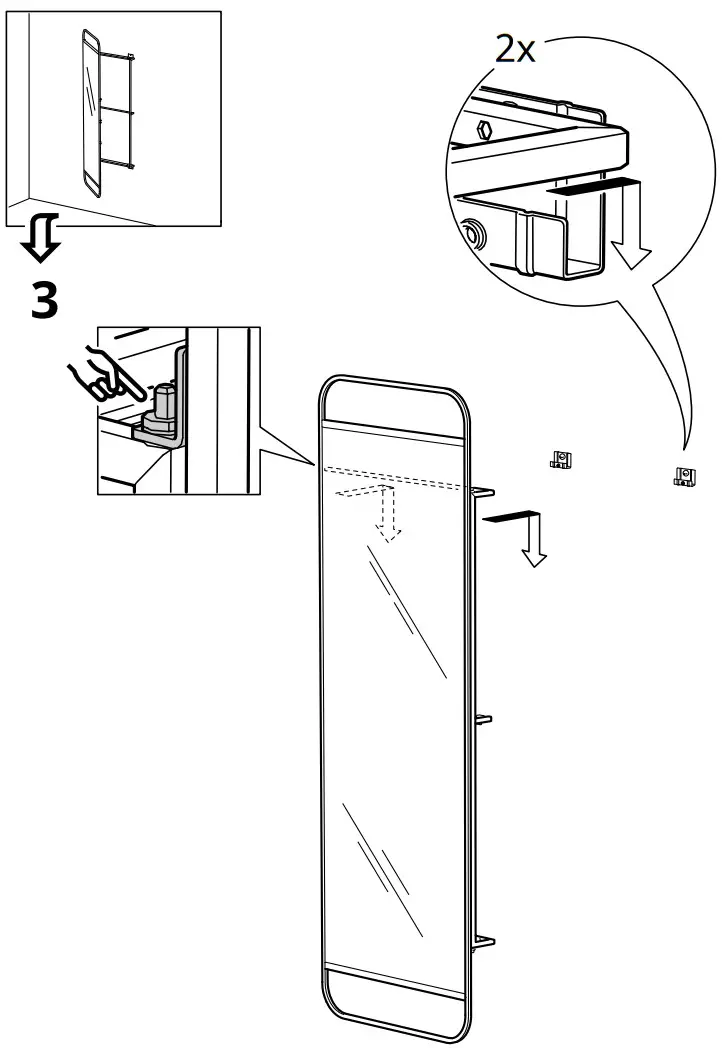 2x

3