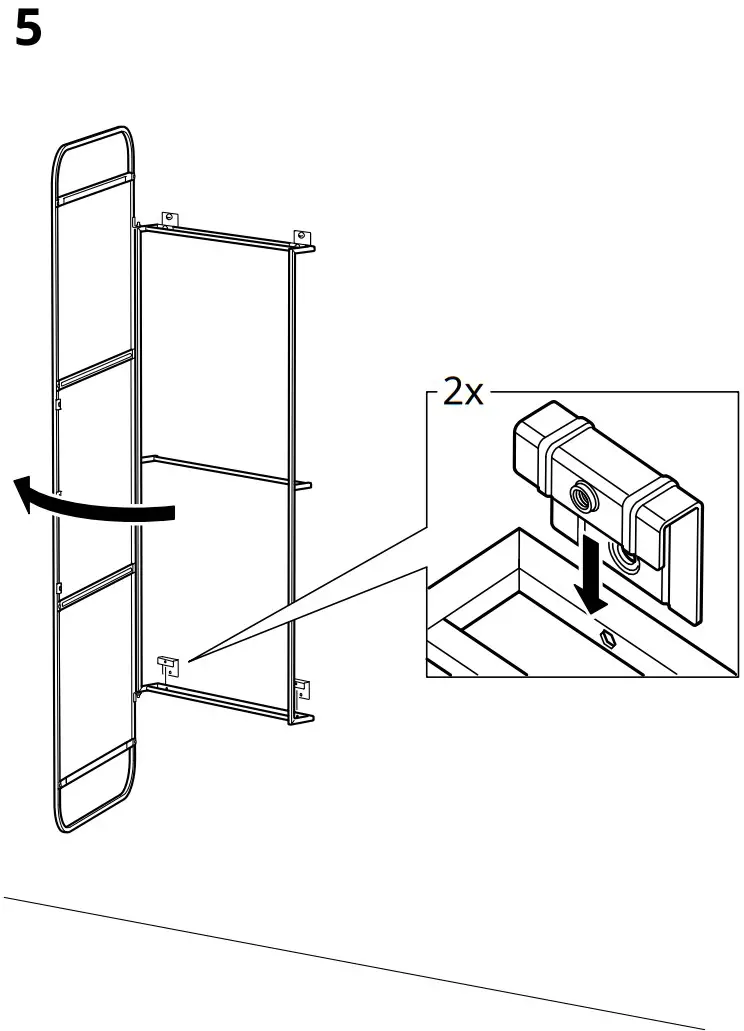 5

2x