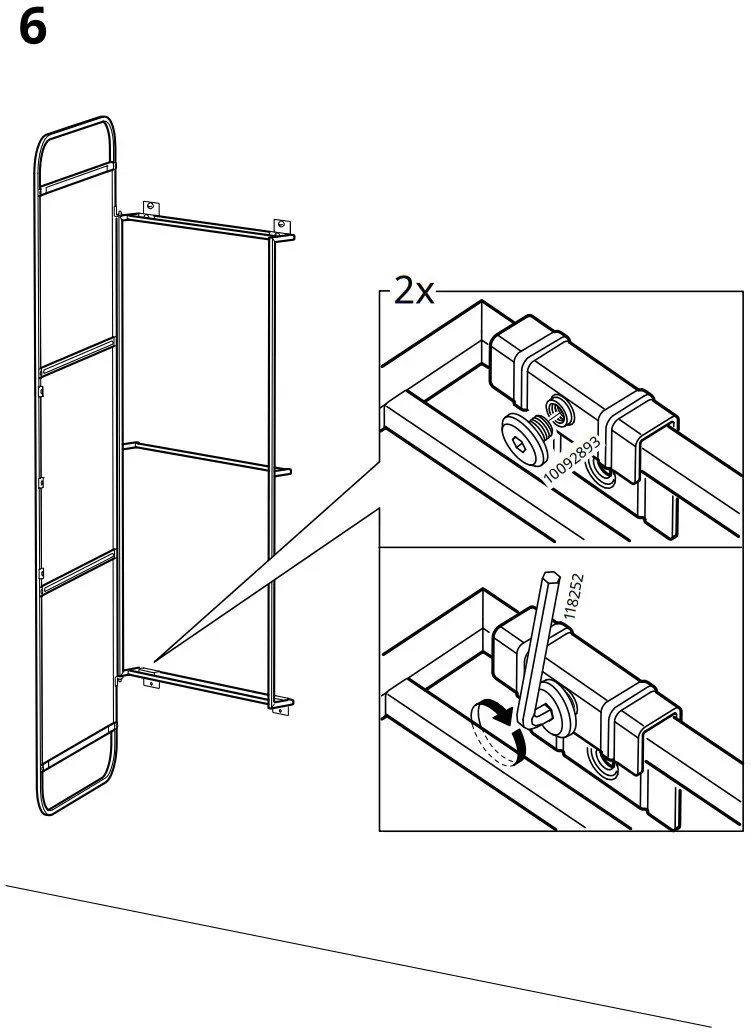 6

2x

10092893

118252