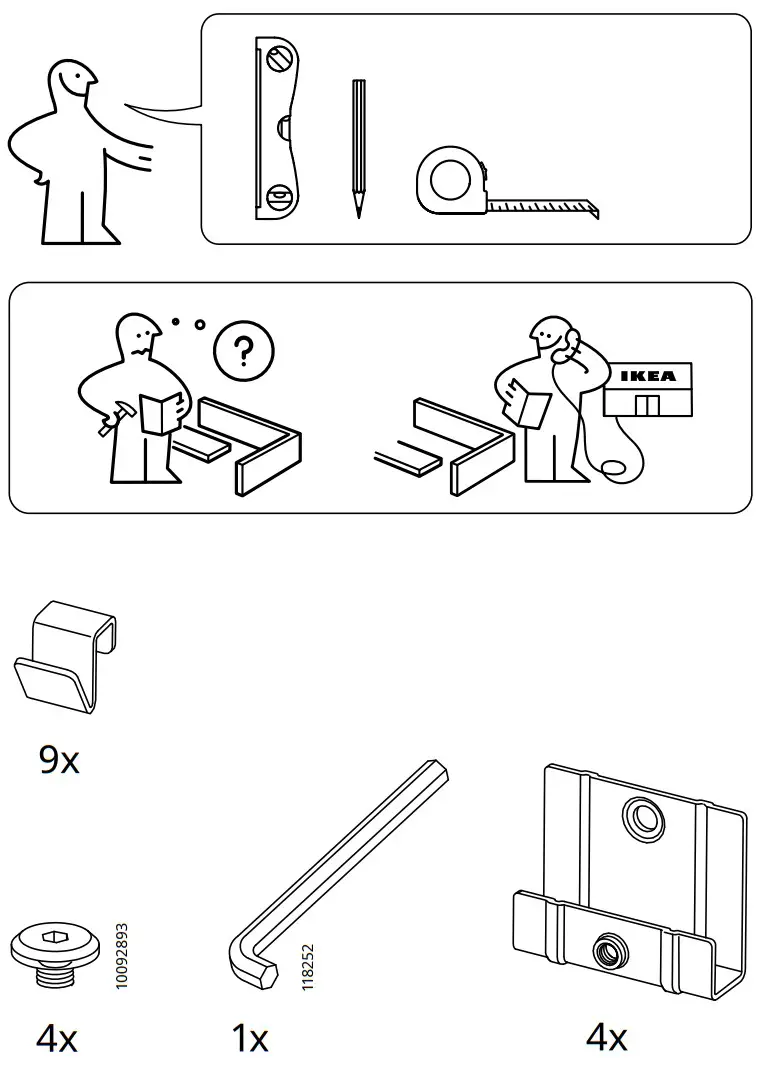 ?

IKEA

9x

10092893

4x

118252

1x

4x