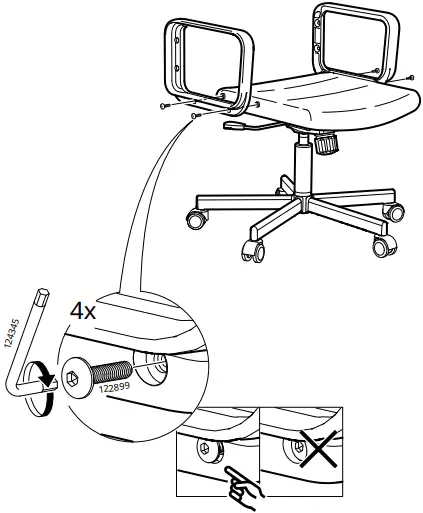 124345

4x

122899