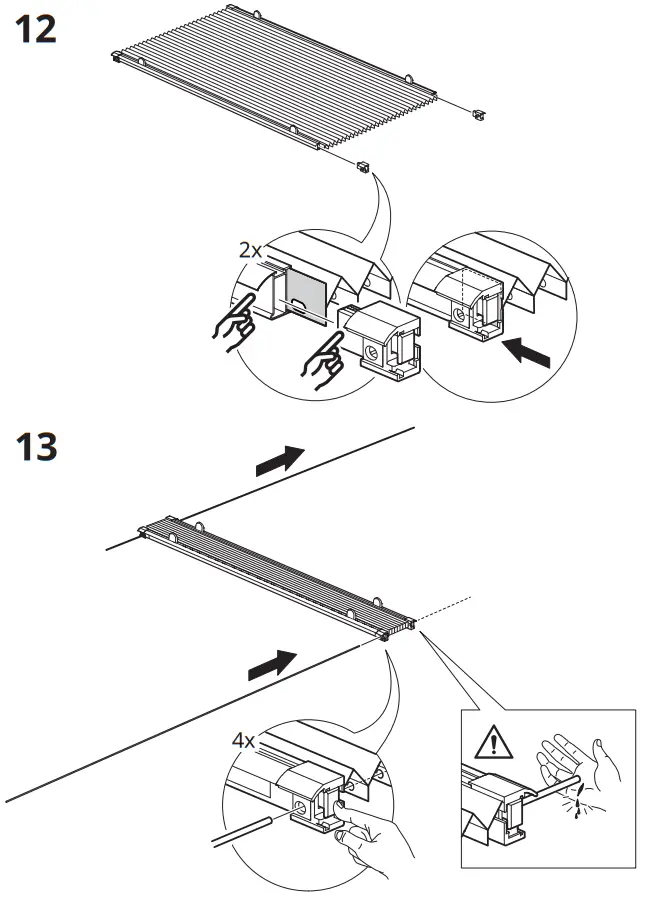 12

2x

13

4x