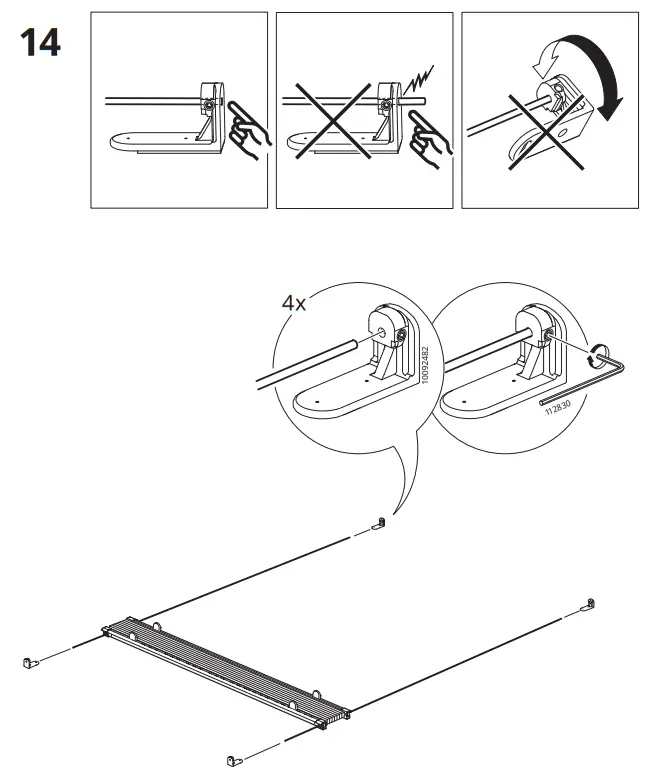 14

4x

10092482

112830