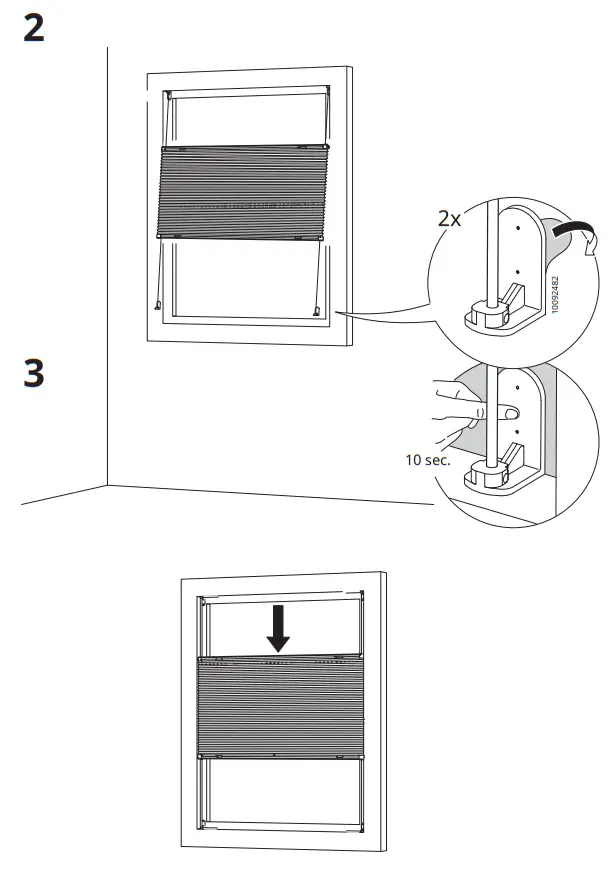 2

2x

10092482

3

10 sec.