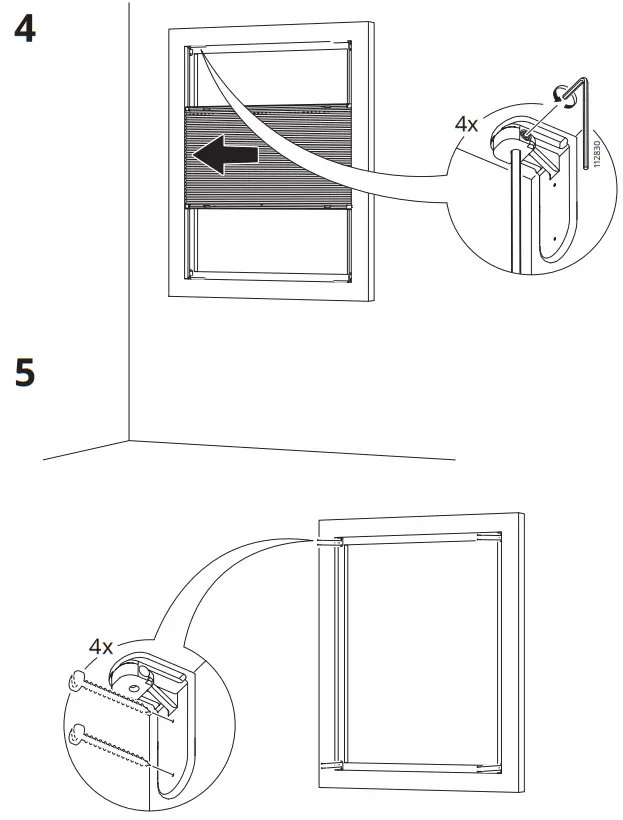 4

4x

112830

5

4x