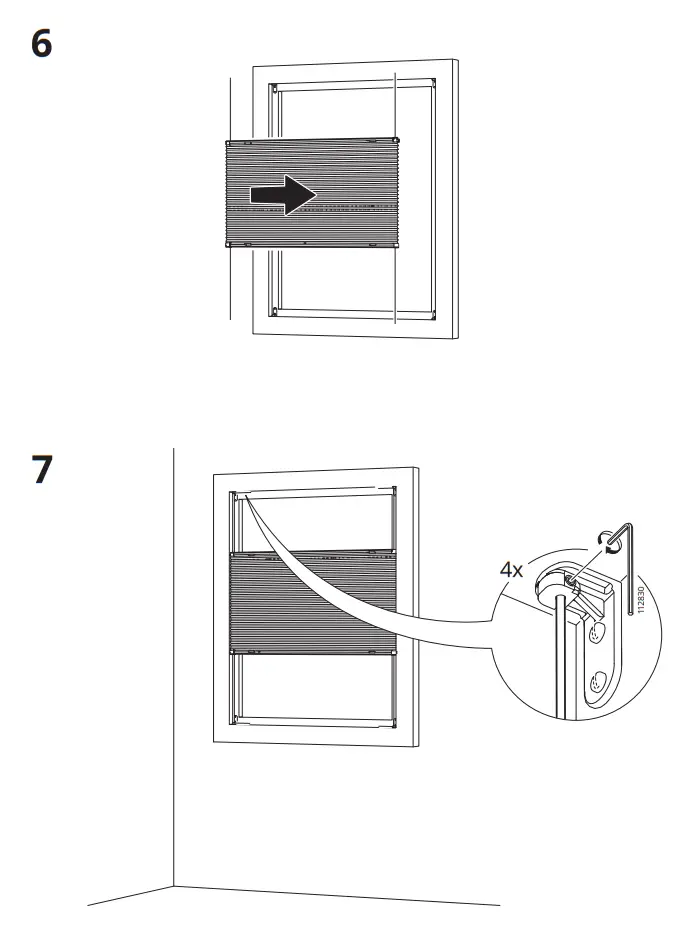 6

7

4x

112830