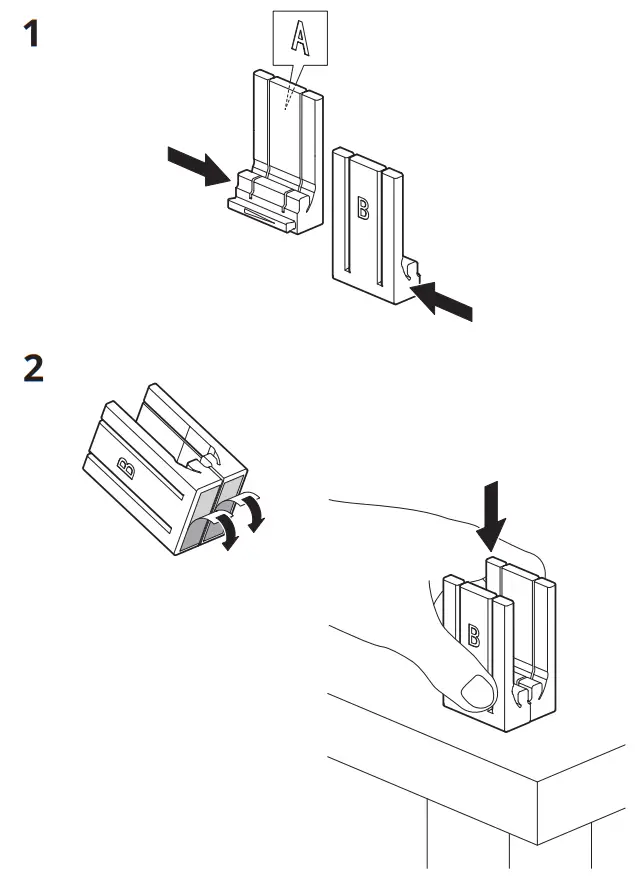 1

A

B

2

B

B