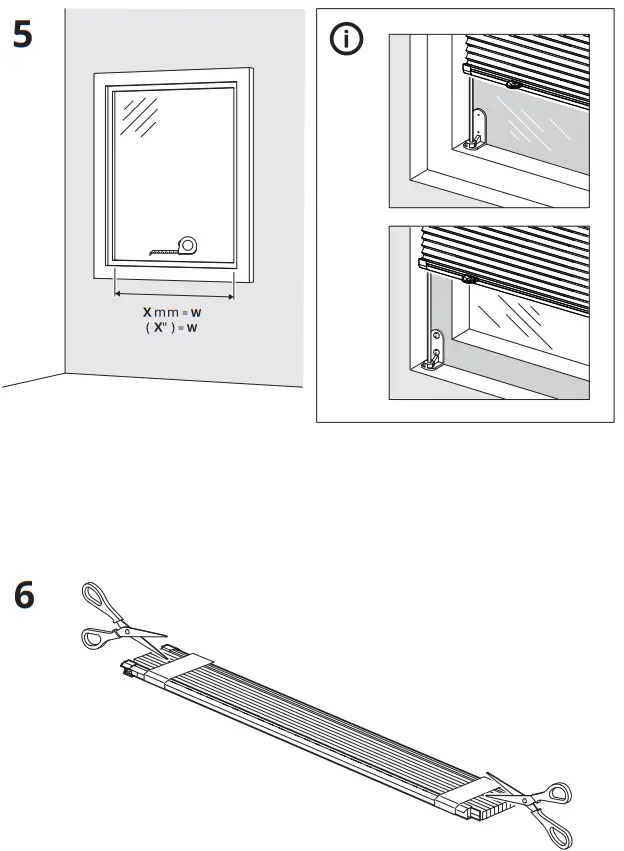 5

X mm = w
( X" ) = w

i

6