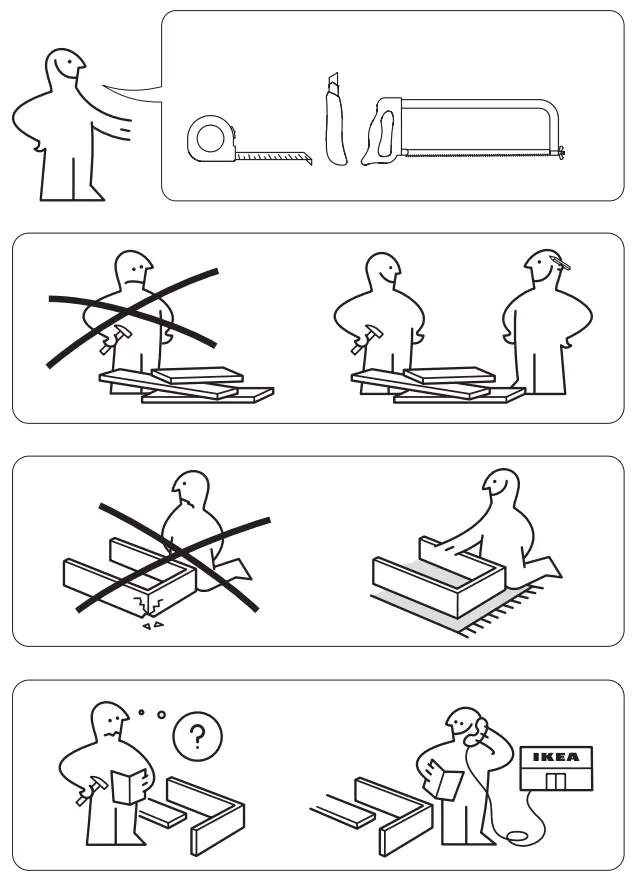 ?

IKEA