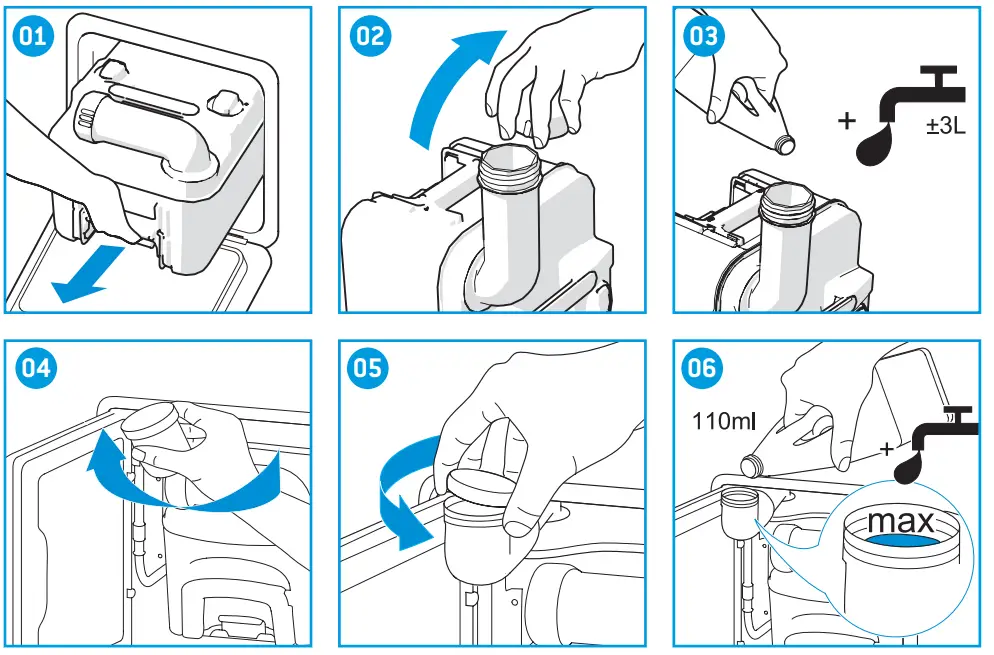 01

02

03

+ ±3L

04

05

06

110ml

+

max