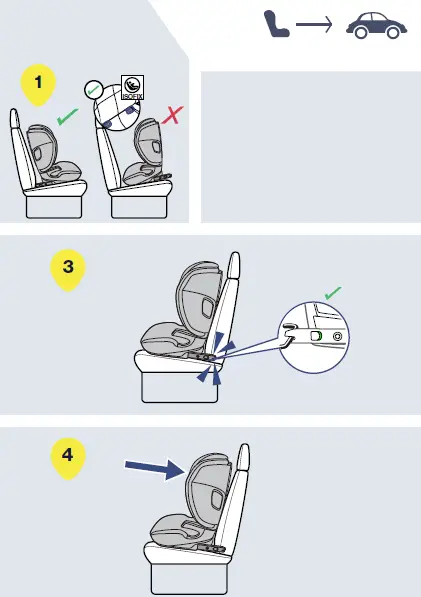 1

ISOFIX

3

4