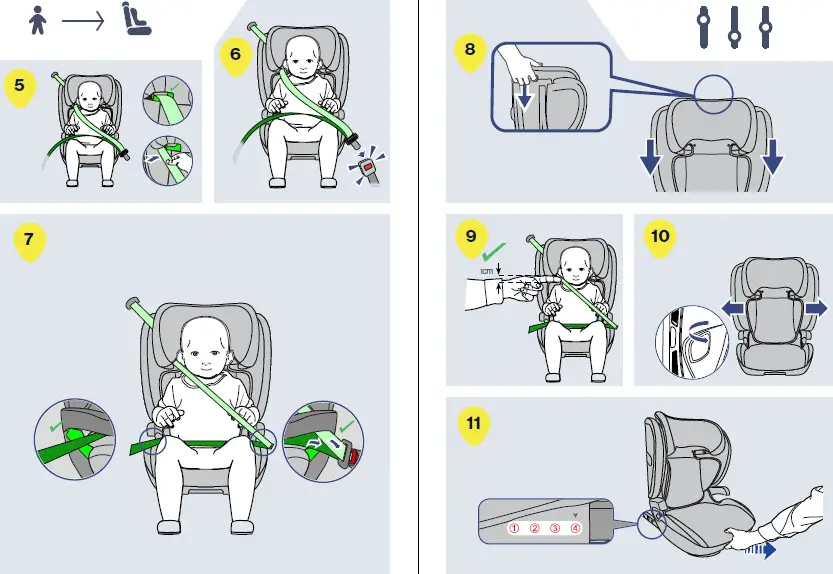 5

6

7

8

9

1cm

10

11

① ② ③ ④