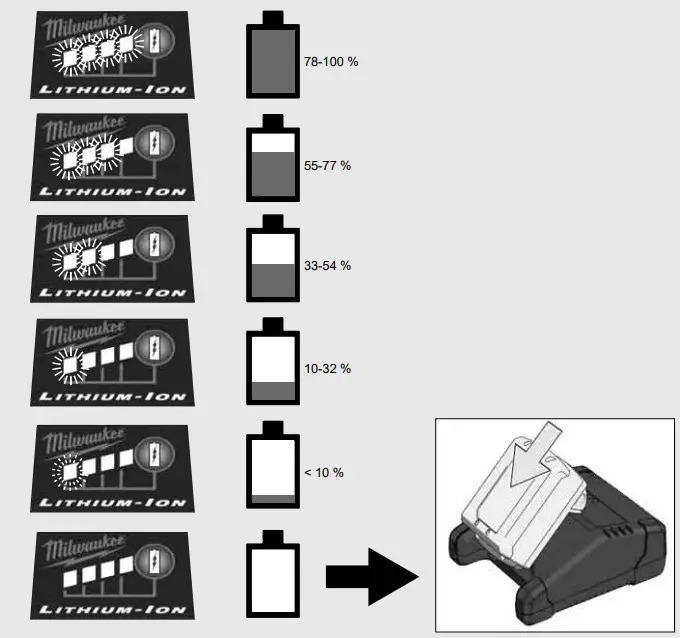 Milwaukee
LITHIUM-ION
78-100 %

Milwaukee
LITHIUM-ION
55-77 %

Milwaukee
LITHIUM-ION
33-54 %

Milwaukee
LITHIUM-ION
10-32 %

Milwaukee
LITHIUM-ION
< 10 %

Milwaukee
LITHIUM-ION