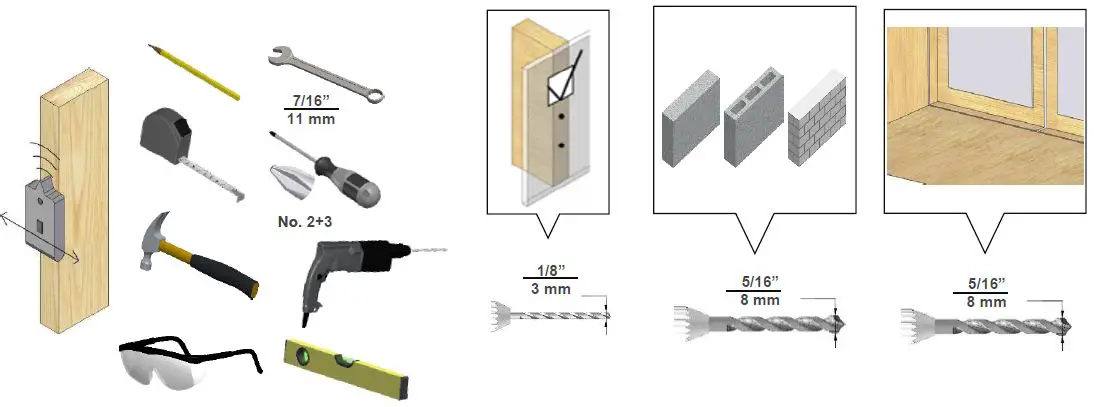 7/16”
11 mm

No. 2+3

1/8”
3 mm

5/16”
8 mm

5/16”
8 mm