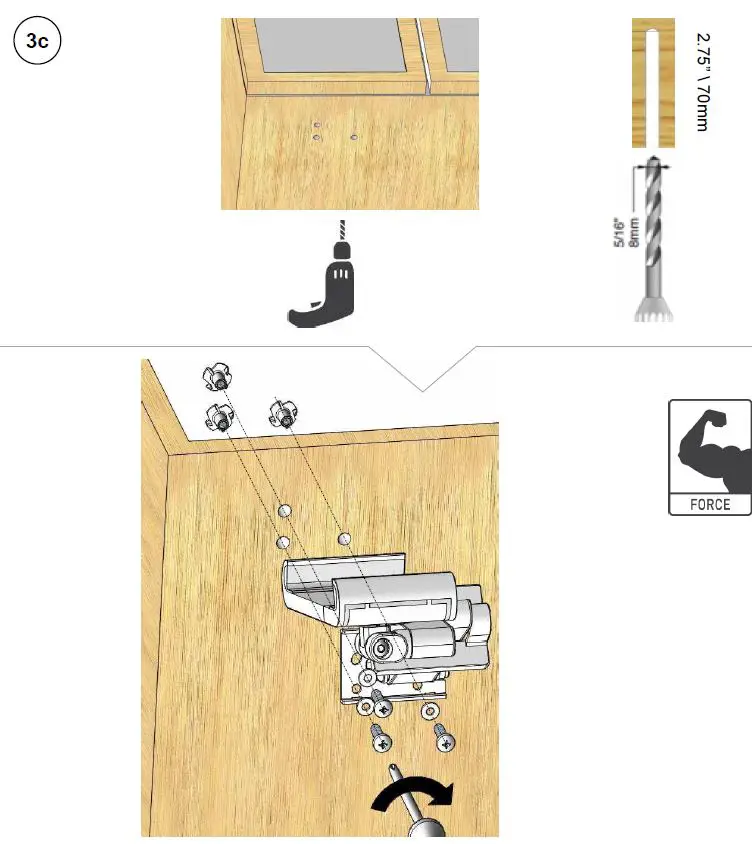 3c

2.75" \ 70mm

5/16"
8mm

FORCE