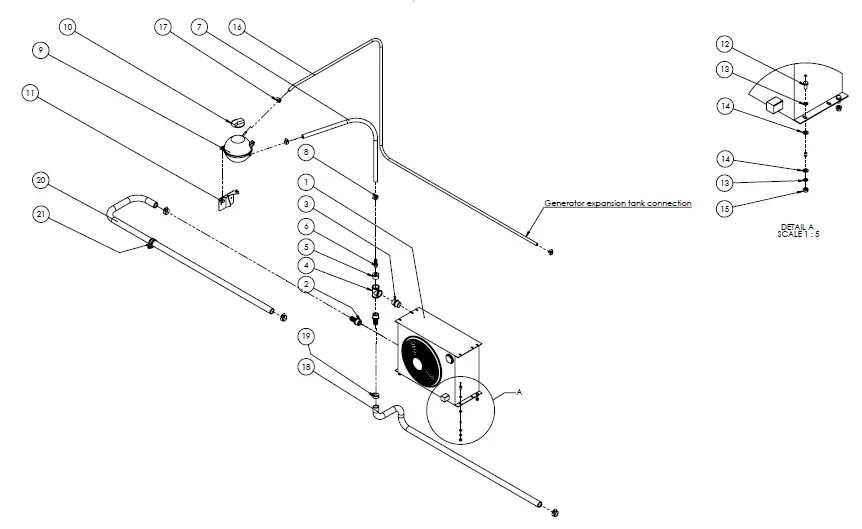 10
17
7
16
9
11
8
1
3
6
5
4
2
20
21
19
18
Generator expansion tank connection
A
12
13
14
14
13
15
DETAIL A
SCALE 1 : 5