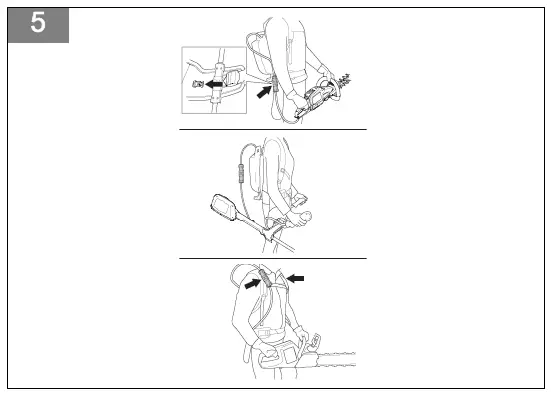 5