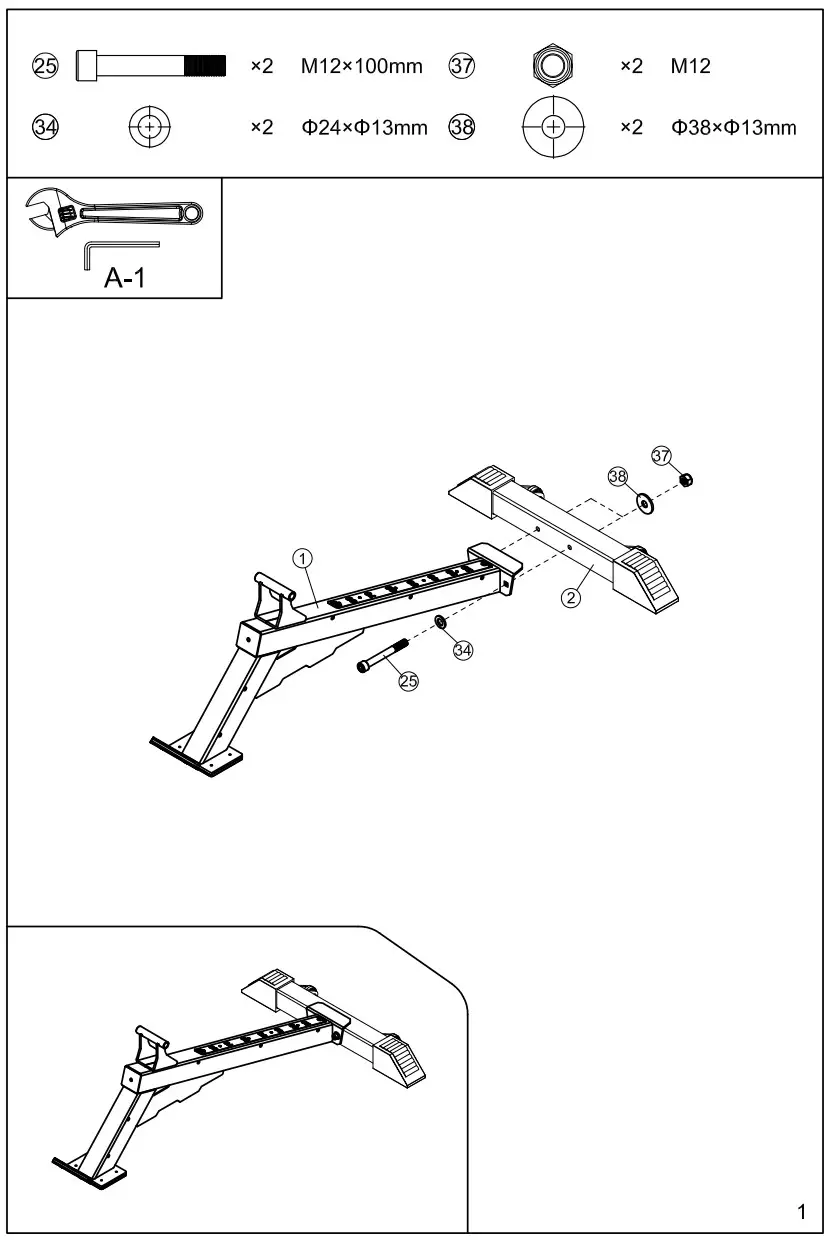 25 ×2 M12×100mm 37 ×2 M12
34 ×2 Φ24×Φ13mm 38 ×2 Φ38×Φ13mm

A-1

37
38
1
2
34
25

1