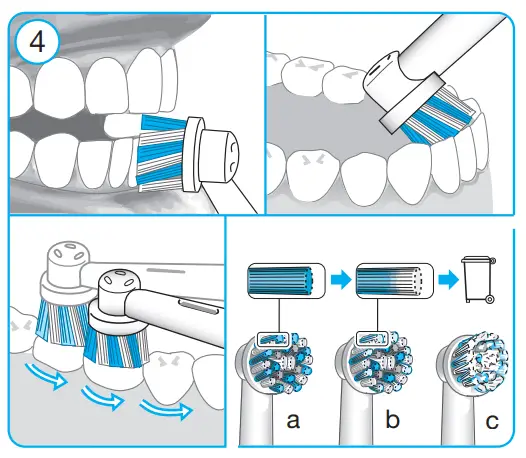 4

a

b

c