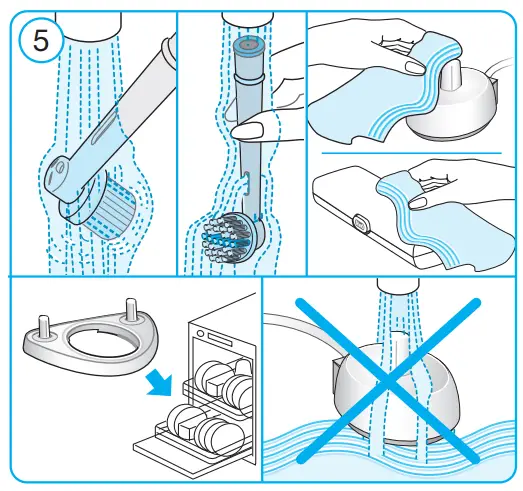 5