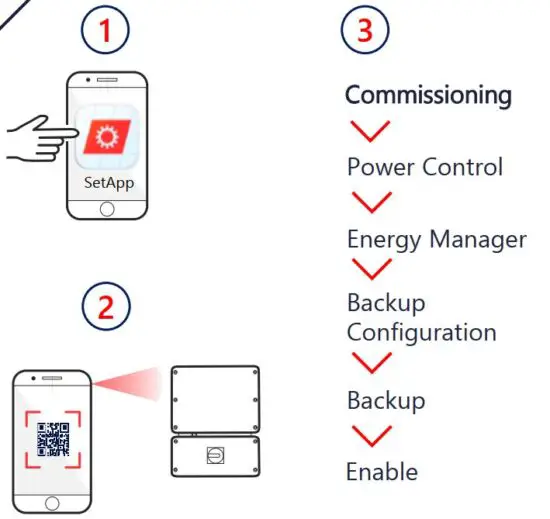 1

SetApp

2

3

Commissioning

Power Control

Energy Manager

Backup Configuration

Backup

Enable