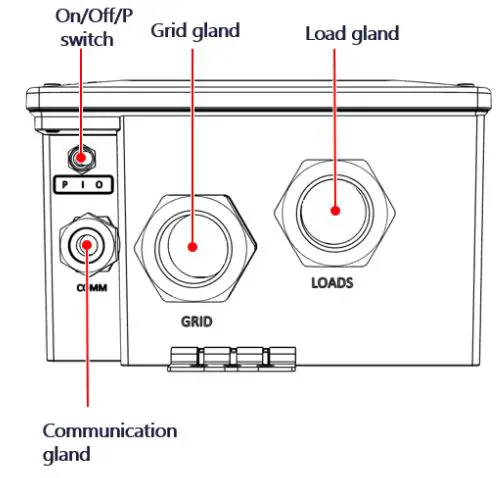 On/Off/P switch

Grid gland

Load gland

P I O

COMM

GRID

LOADS

Communication gland