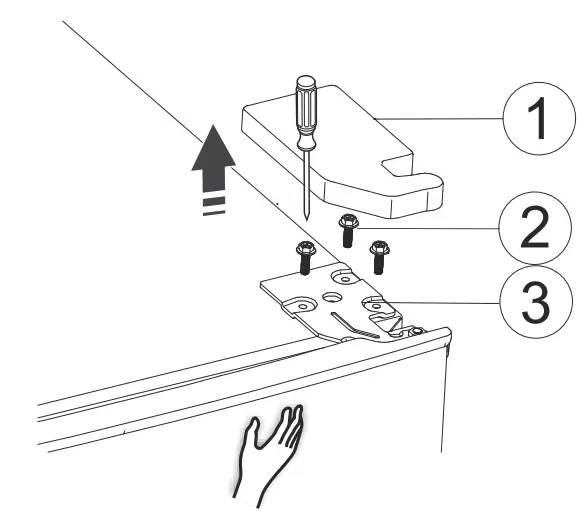 1
2
3