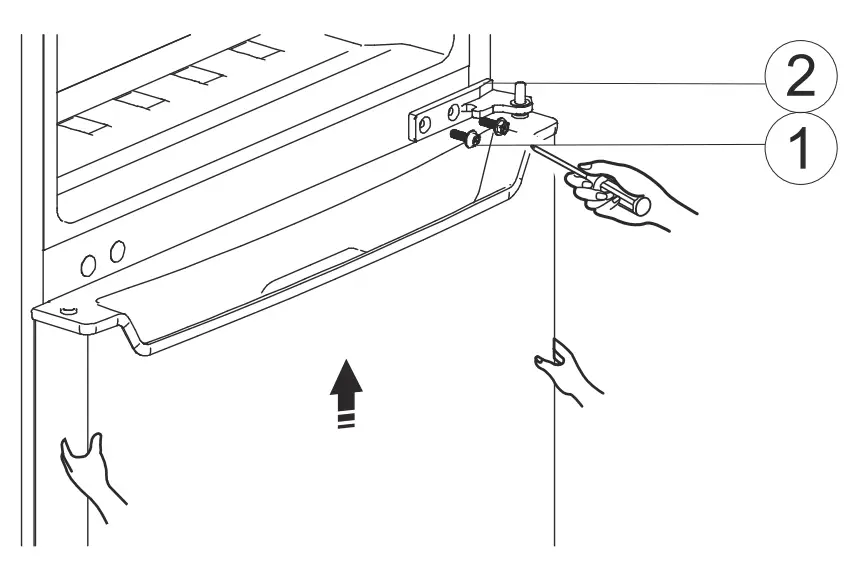 2
1