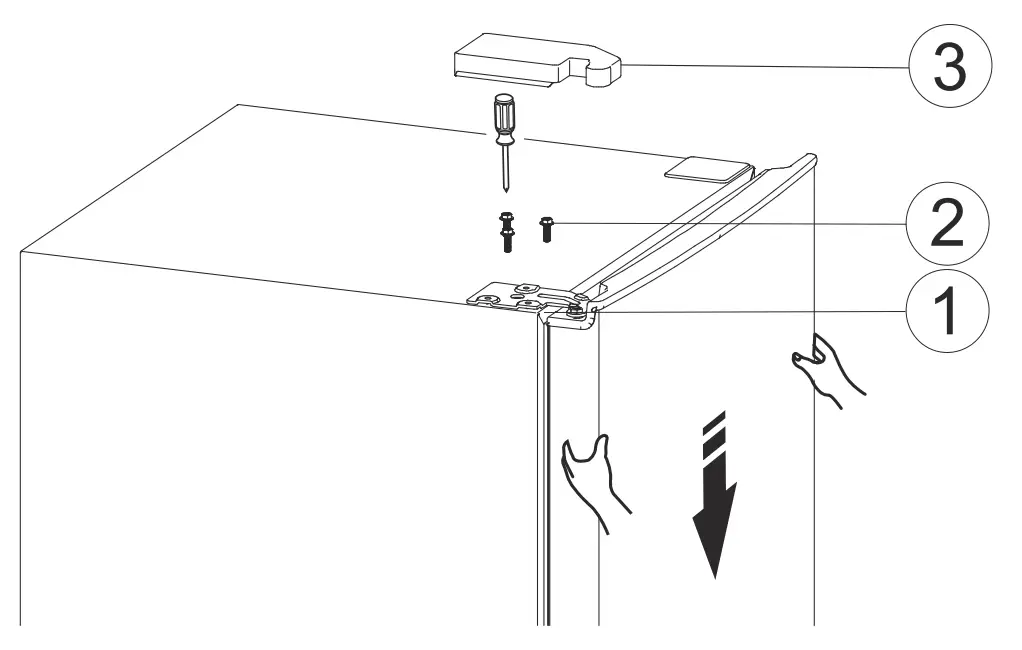 3
2
1