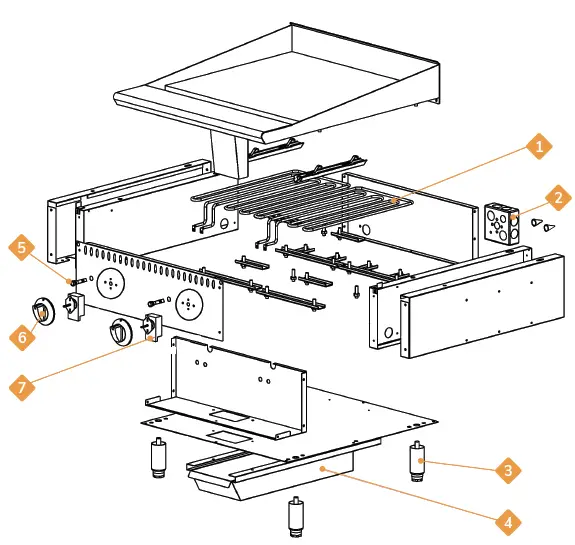 1
2
5
6
7
3
4