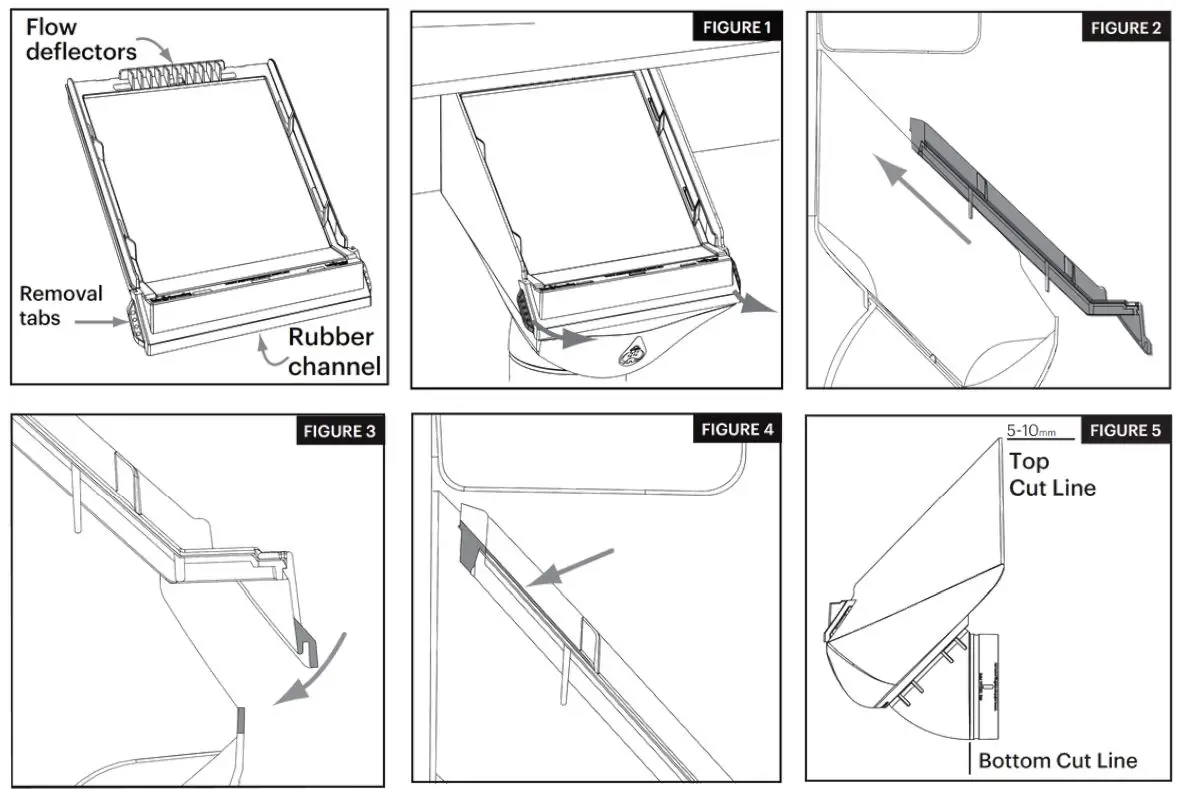 Flow deflectors

Removal tabs

Rubber channel

FIGURE 1

FIGURE 2

FIGURE 3

FIGURE 4

FIGURE 5

5-10mm

Top Cut Line

Bottom Cut Line