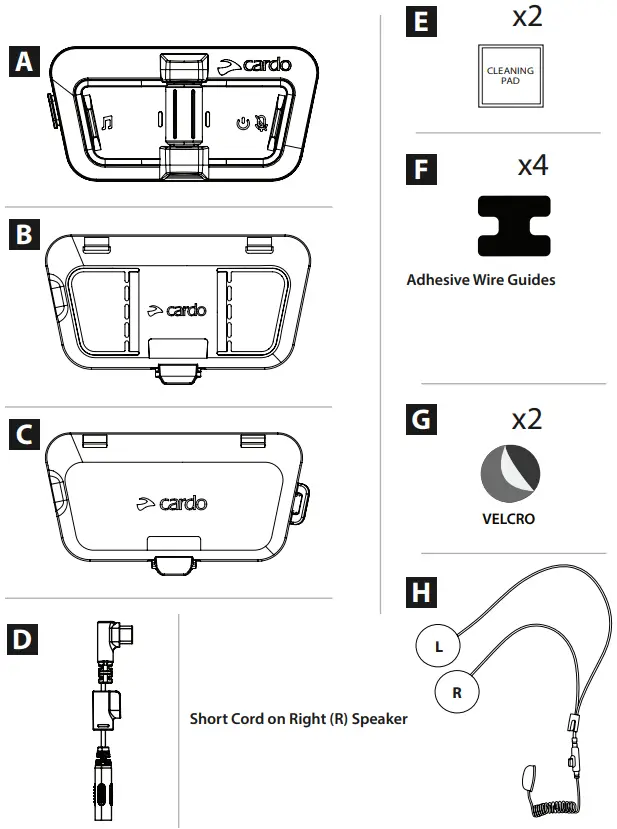 A

cardo

B

cardo

C

cardo

D

Short Cord on Right (R) Speaker

E

x2

CLEANING PAD

F

x4

Adhesive Wire Guides

G

x2

VELCRO

H

L

R